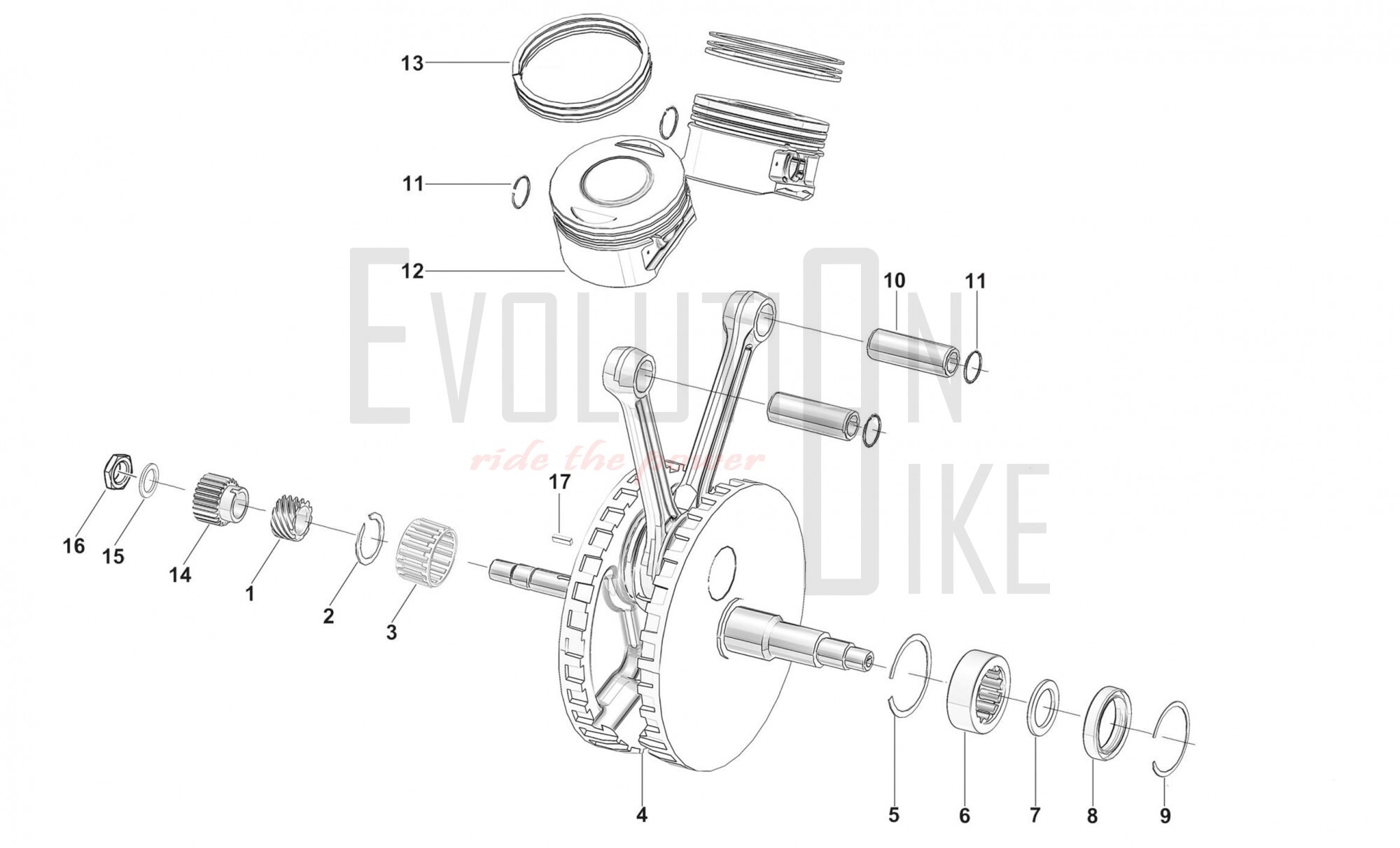 13

11

12

10

11

EVOLUTION BIKE

ride the power

17

16

15

14

1

2

3

4

5

6

7

8

9